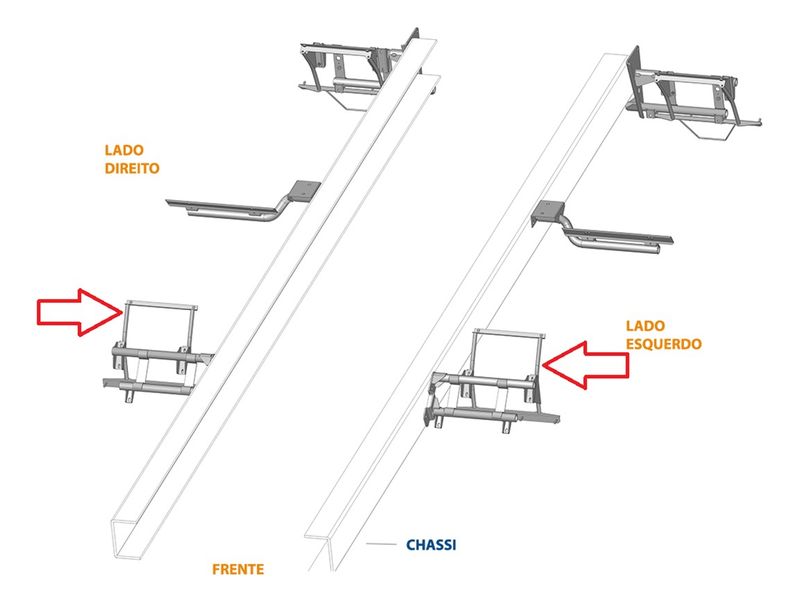 LADO DIREITO

LADO ESQUERDO

CHASSI

FRENTE