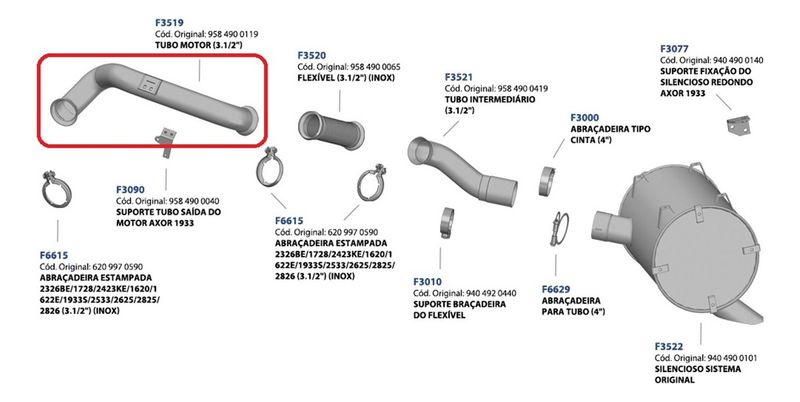 F3519
Cód. Original: 958 490 0119
TUBO MOTOR (3.1/2")

F3520
Cód. Original: 958 490 0065
FLEXÍVEL (3.1/2") (INOX)

F3521
Cód. Original: 958 490 0419
TUBO INTERMEDIÁRIO (3.1/2")

F3077
Cód. Original: 940 490 0140
SUPORTE FIXAÇÃO DO SILENCIOSO REDONDO AXOR 1933

F3000
ABRAÇADEIRA TIPO CINTA (4")

F3090
Cód. Original: 958 490 0040
SUPORTE TUBO SAÍDA DO MOTOR AXOR 1933

F6615
Cód. Original: 620 997 0590
ABRAÇADEIRA ESTAMPADA 2326BE/1728/2423KE/1620/1622E/1933S/2533/2625/2825/2826 (3.1/2") (INOX)

F6615
Cód. Original: 620 997 0590
ABRAÇADEIRA ESTAMPADA 2326BE/1728/2423KE/1620/1622E/1933S/2533/2625/2825/2826 (3.1/2") (INOX)

F3010
Cód. Original: 940 492 0440
SUPORTE BRAÇADEIRA DO FLEXÍVEL

F6629
ABRAÇADEIRA PARA TUBO (4")

F3522
Cód. Original: 940 490 0101
SILENCIOSO SISTEMA ORIGINAL