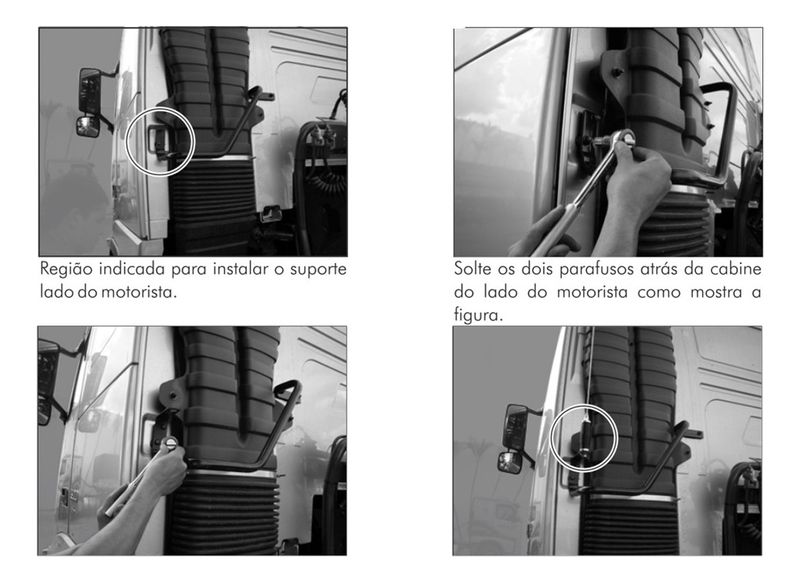 Região indicada para instalar o suporte lado do motorista.

Solte os dois parafusos atrás da cabine do lado do motorista como mostra a figura.