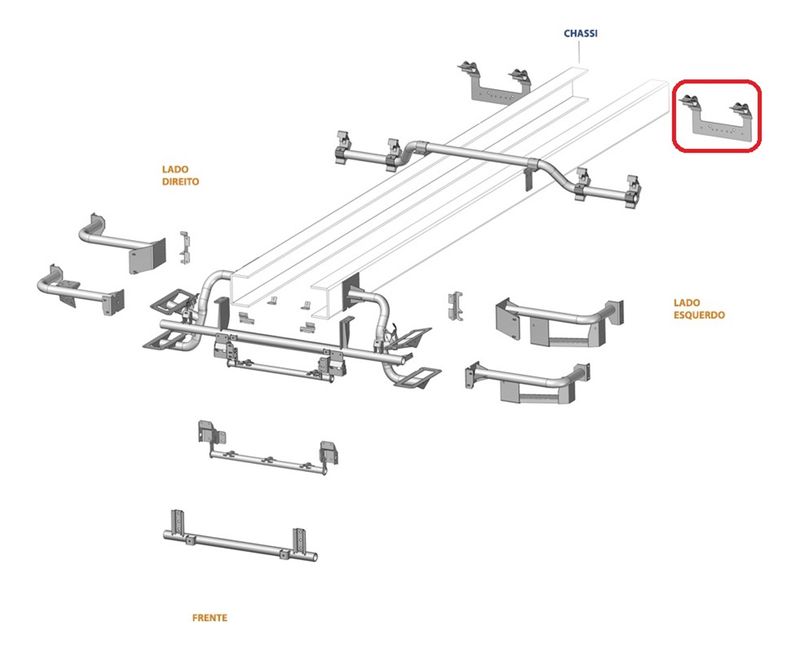 CHASSI

LADO DIREITO

LADO ESQUERDO

FRENTE