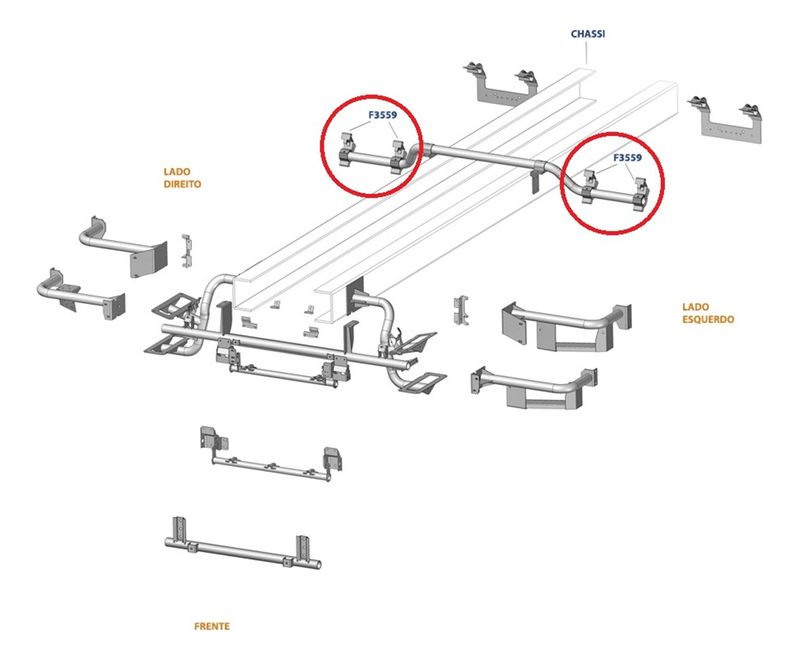 CHASSI

F3559

F3559

LADO DIREITO

LADO ESQUERDO

FRENTE