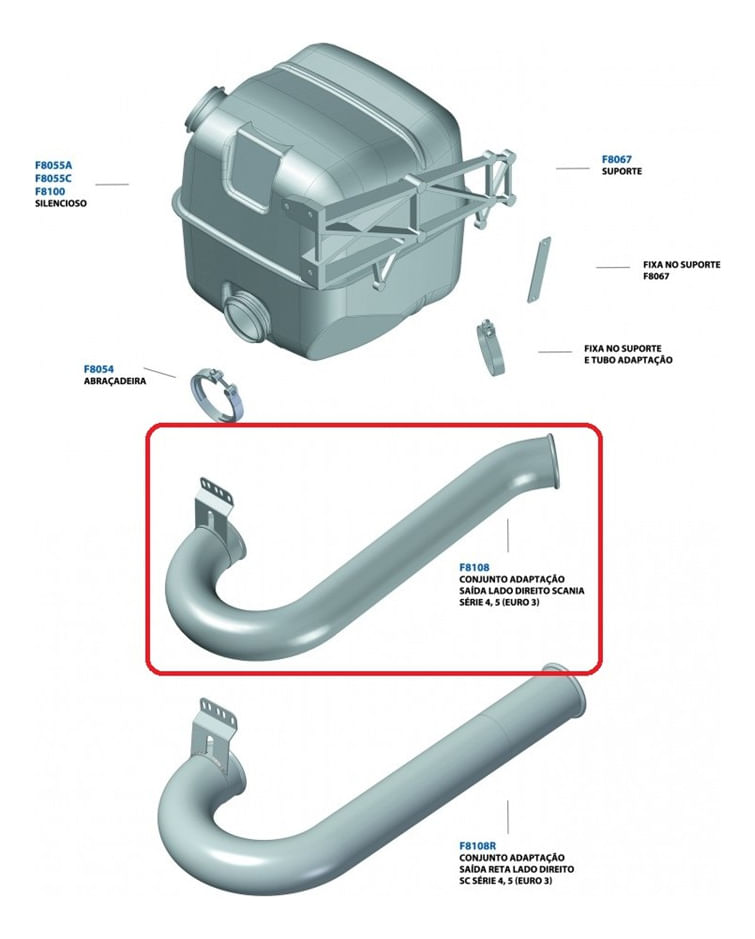 F8055A
F8055C
F8100
SILENCIOSO

F8067
SUPORTE

FIXA NO SUPORTE
F8067

FIXA NO SUPORTE
E TUBO ADAPTAÇÃO

F8054
ABRAÇADEIRA

F8108
CONJUNTO ADAPTAÇÃO
SAÍDA LADO DIREITO SCANIA
SÉRIE 4, 5 (EURO 3)

F8108R
CONJUNTO ADAPTAÇÃO
SAÍDA RETA LADO DIREITO
SC SÉRIE 4, 5 (EURO 3)